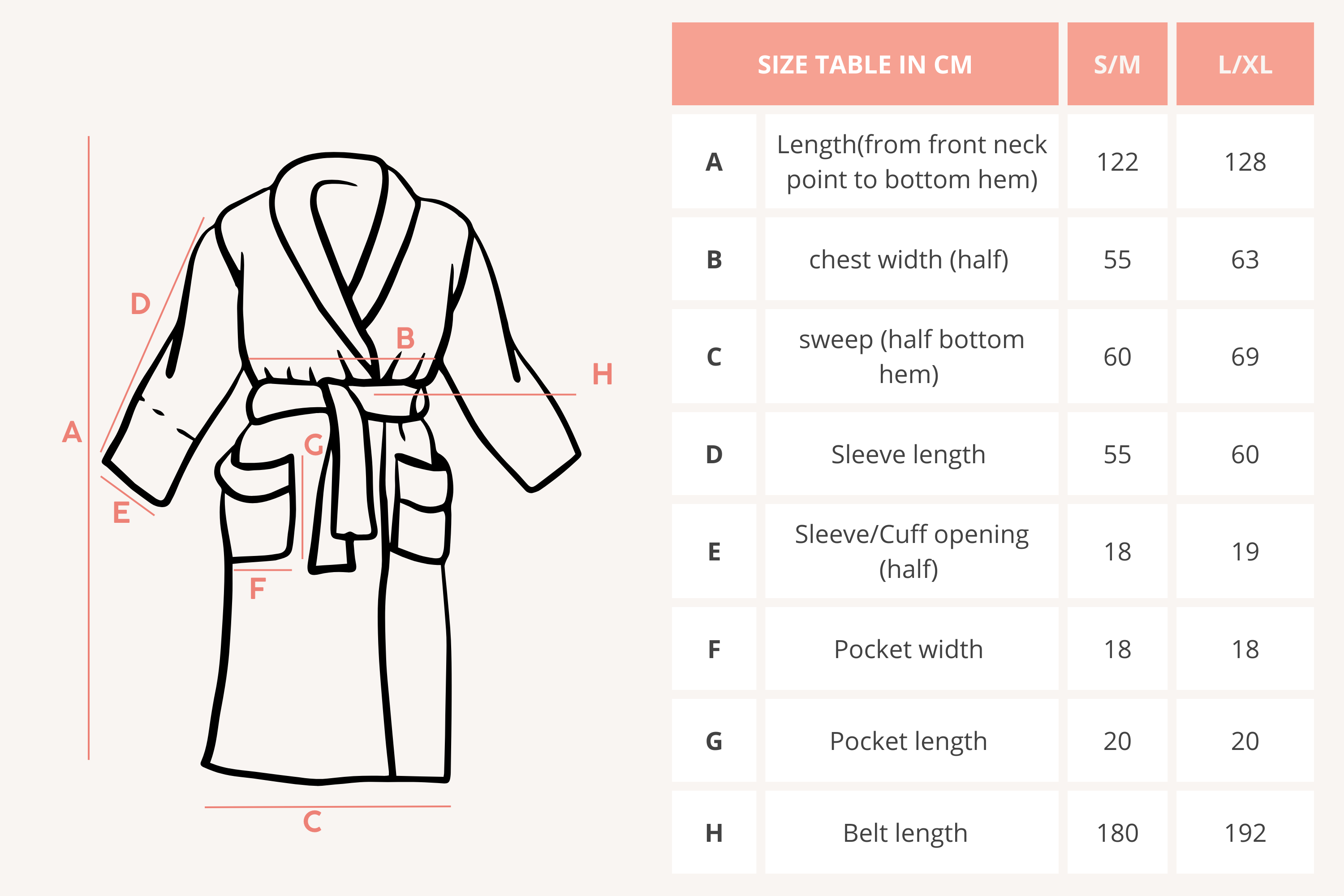 D
B
H
A
G
E
F
C

| SIZE TABLE IN CM | | S/M | L/XL |
|---|---|---|---|
| A | Length(from front neck point to bottom hem) | 122 | 128 |
| B | chest width (half) | 55 | 63 |
| C | sweep (half bottom hem) | 60 | 69 |
| D | Sleeve length | 55 | 60 |
| E | Sleeve/Cuff opening (half) | 18 | 19 |
| F | Pocket width | 18 | 18 |
| G | Pocket length | 20 | 20 |
| H | Belt length | 180 | 192 |